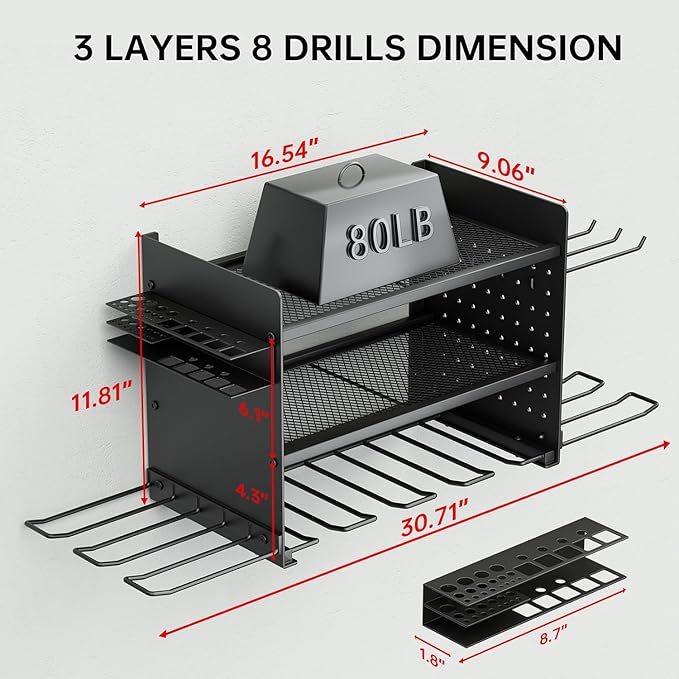 3 LAYERS 8 DRILLS DIMENSION

16.54"

9.06"

80LB

11.81"

6.1"

4.3"

30.71"

1.8"

8.7"