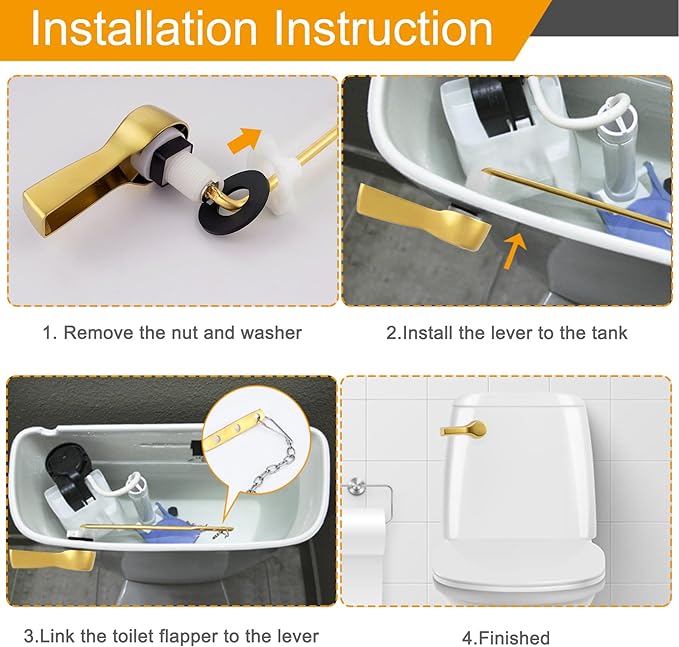 Installation Instruction

1. Remove the nut and washer

2.Install the lever to the tank

3.Link the toilet flapper to the lever

4.Finished