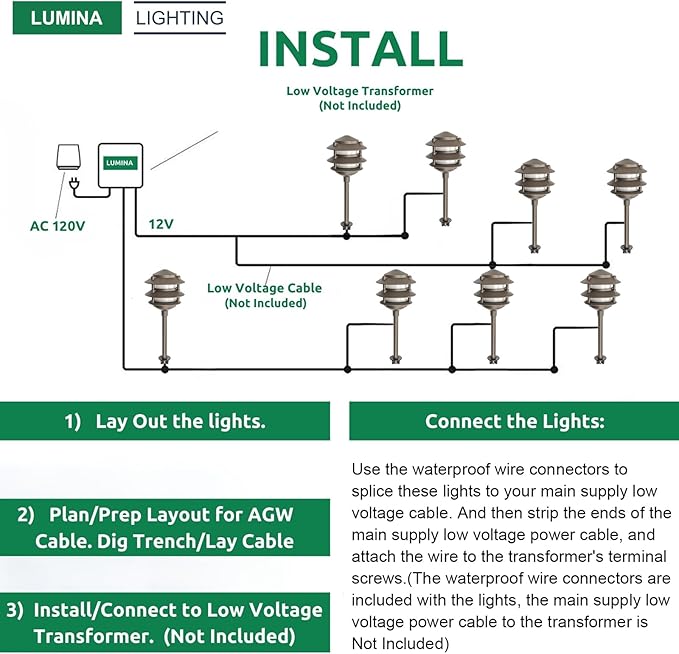 LUMINA LIGHTING

INSTALL

Low Voltage Transformer
(Not Included)

LUMINA

AC 120V

12V

Low Voltage Cable
(Not Included)

1) Lay Out the lights.

2) Plan/Prep Layout for AGW Cable. Dig Trench/Lay Cable

3) Install/Connect to Low Voltage Transformer. (Not Included)

Connect the Lights:

Use the waterproof wire connectors to splice these lights to your main supply low voltage cable. And then strip the ends of the main supply low voltage power cable, and attach the wire to the transformer's terminal screws.(The waterproof wire connectors are included with the lights, the main supply low voltage power cable to the transformer is Not Included)