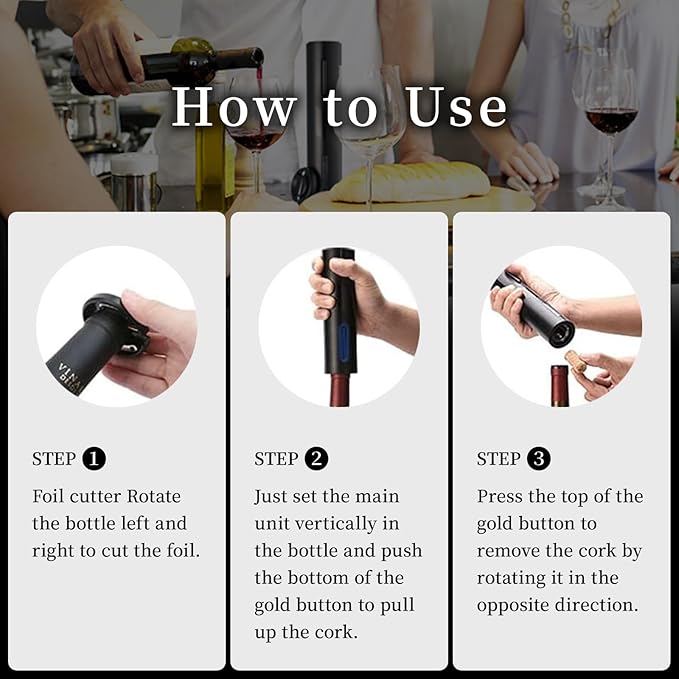 How to Use

VINA

STEP 1

Foil cutter Rotate the bottle left and right to cut the foil.

STEP 2

Just set the main unit vertically in the bottle and push the bottom of the gold button to pull up the cork.

STEP 3

Press the top of the gold button to remove the cork by rotating it in the opposite direction.