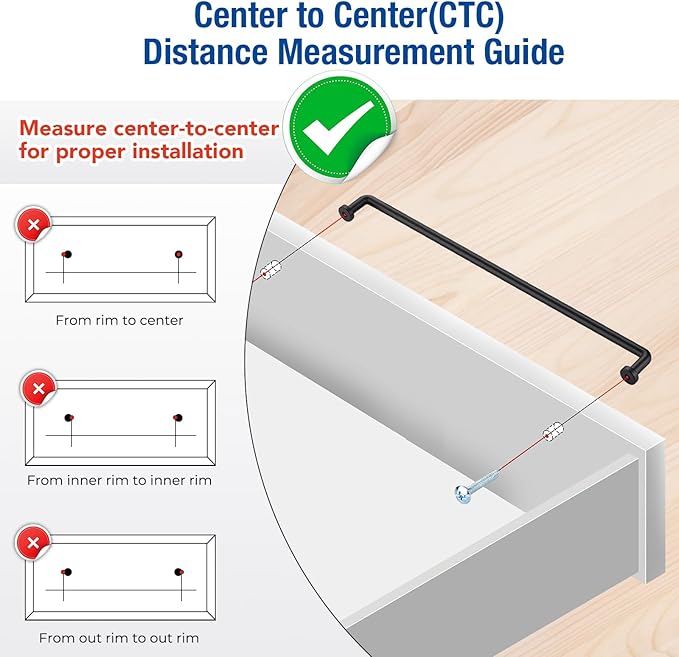 Center to Center(CTC)
Distance Measurement Guide

Measure center-to-center for proper installation

From rim to center

From inner rim to inner rim

From out rim to out rim