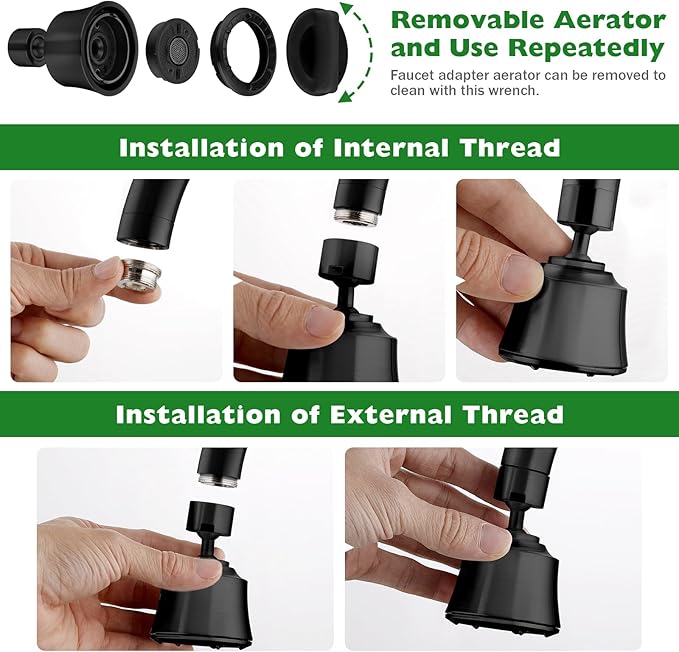 Removable Aerator and Use Repeatedly

Faucet adapter aerator can be removed to clean with this wrench.

Installation of Internal Thread

Installation of External Thread