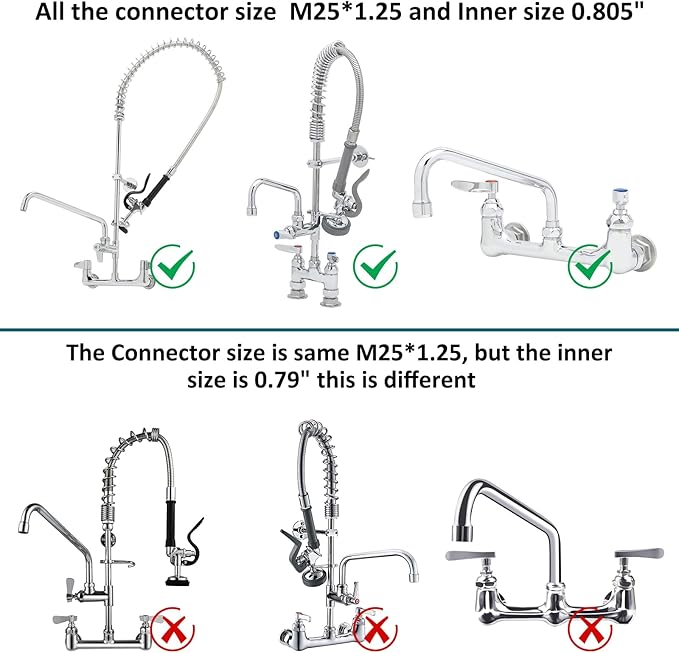 All the connector size M25*1.25 and Inner size 0.805"

The Connector size is same M25*1.25, but the inner size is 0.79" this is different