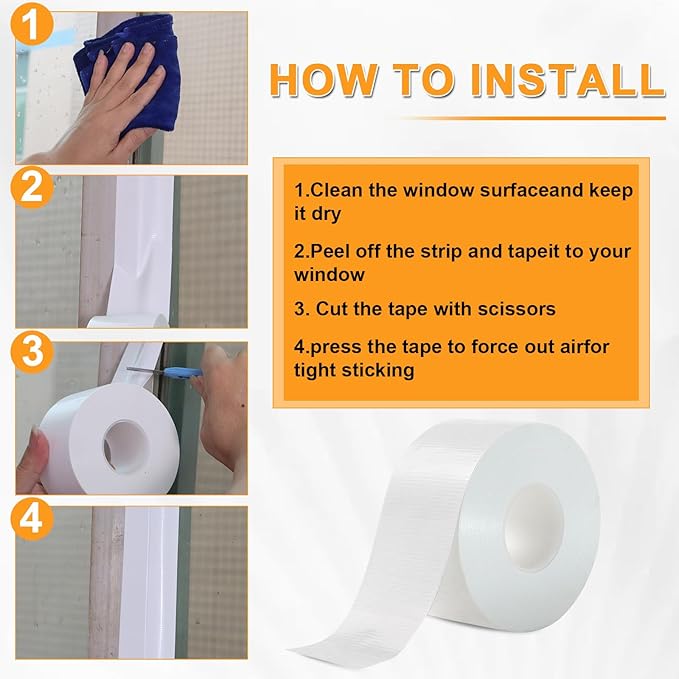 1

2

3

4

HOW TO INSTALL

1.Clean the window surfaceand keep it dry

2.Peel off the strip and tapeit to your window

3. Cut the tape with scissors

4.press the tape to force out airfor tight sticking