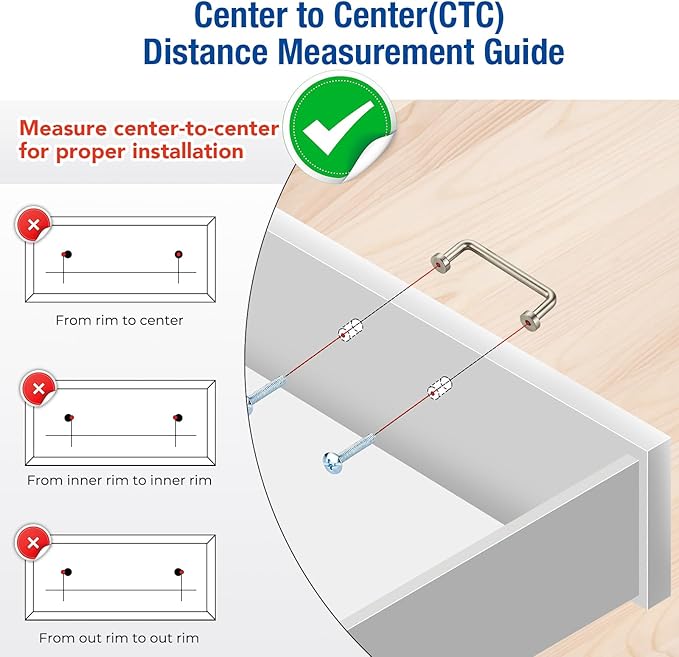 Center to Center(CTC)
Distance Measurement Guide

Measure center-to-center for proper installation

From rim to center

From inner rim to inner rim

From out rim to out rim