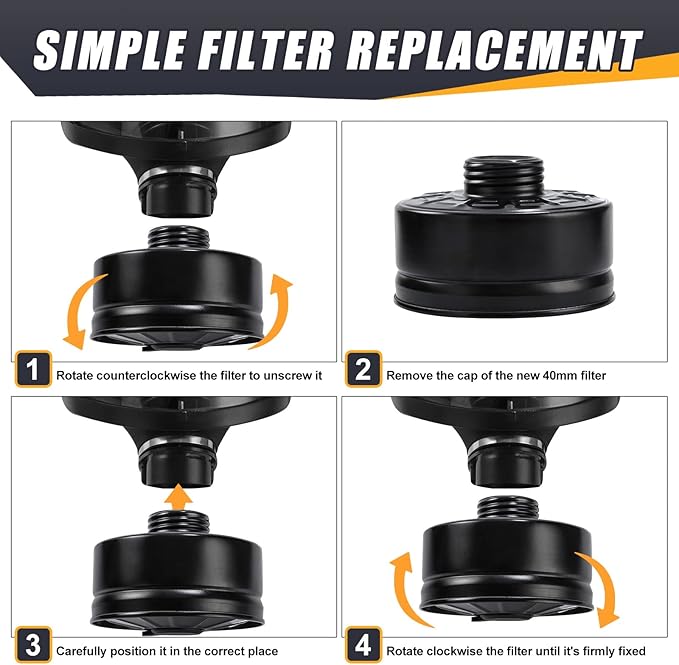 SIMPLE FILTER REPLACEMENT

1 Rotate counterclockwise the filter to unscrew it

2 Remove the cap of the new 40mm filter

3 Carefully position it in the correct place

4 Rotate clockwise the filter until it's firmly fixed