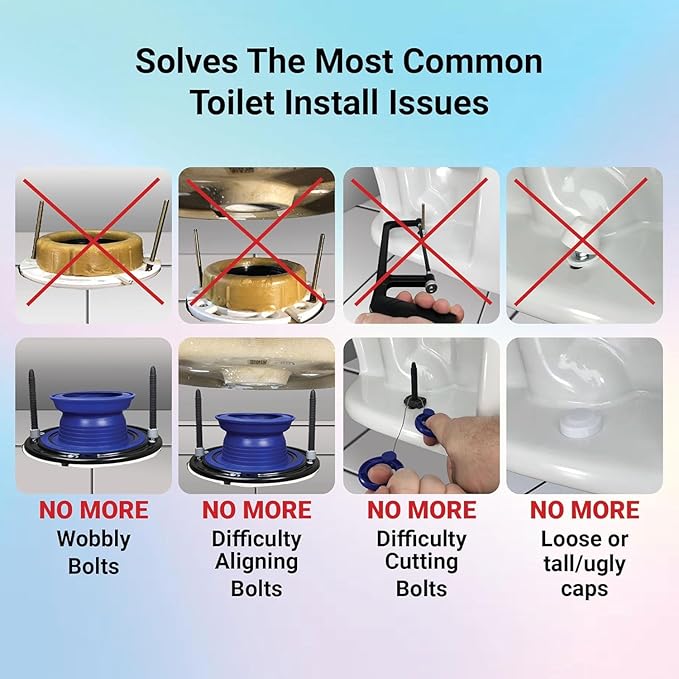 Solves The Most Common Toilet Install Issues

NO MORE
Wobbly Bolts

NO MORE
Difficulty Aligning Bolts

NO MORE
Difficulty Cutting Bolts

NO MORE
Loose or tall/ugly caps