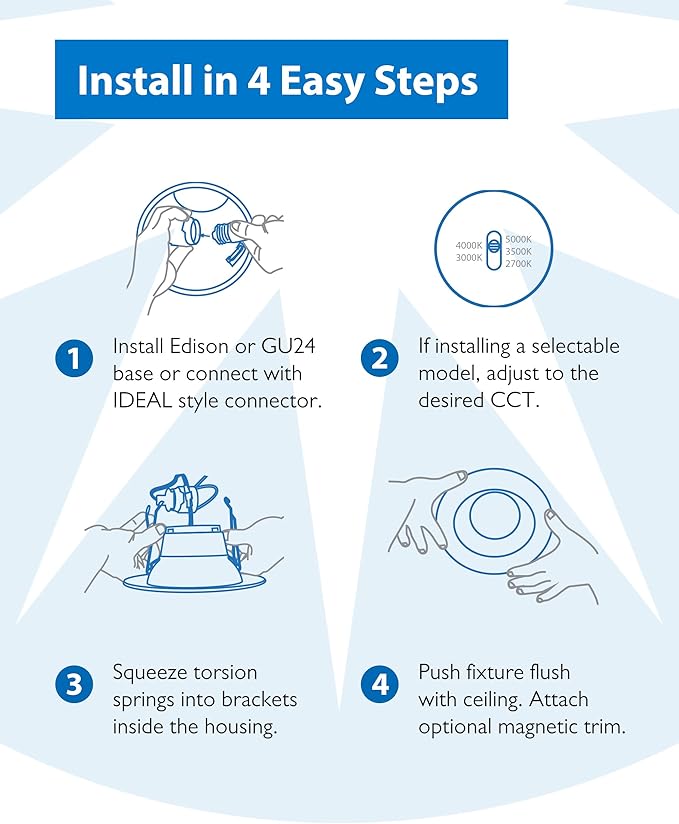 Install in 4 Easy Steps

4000K
3000K
5000K
3500K
2700K

1 Install Edison or GU24 base or connect with IDEAL style connector.

2 If installing a selectable model, adjust to the desired CCT.

3 Squeeze torsion springs into brackets inside the housing.

4 Push fixture flush with ceiling. Attach optional magnetic trim.