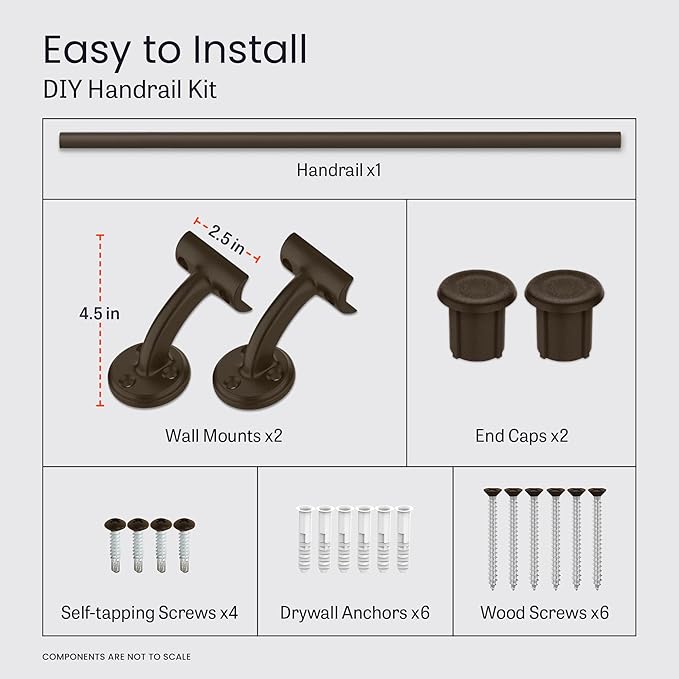 Easy to Install
DIY Handrail Kit

Handrail x1

2.5 in

4.5 in

Wall Mounts x2

End Caps x2

Self-tapping Screws x4

Drywall Anchors x6

Wood Screws x6

COMPONENTS ARE NOT TO SCALE