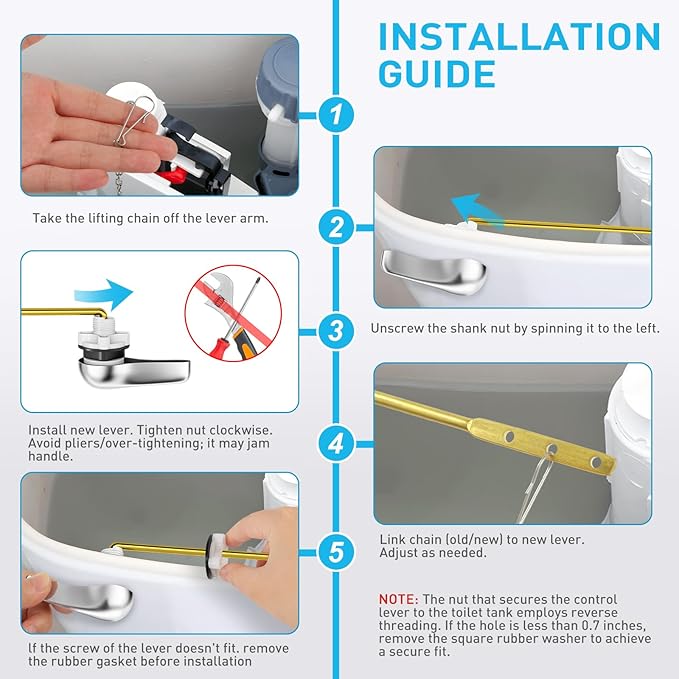 INSTALLATION GUIDE

1

Take the lifting chain off the lever arm.

2

Unscrew the shank nut by spinning it to the left.

3

Install new lever. Tighten nut clockwise. Avoid pliers/over-tightening; it may jam handle.

4

Link chain (old/new) to new lever. Adjust as needed.

5

If the screw of the lever doesn't fit. remove the rubber gasket before installation

NOTE: The nut that secures the control lever to the toilet tank employs reverse threading. If the hole is less than 0.7 inches, remove the square rubber washer to achieve a secure fit.