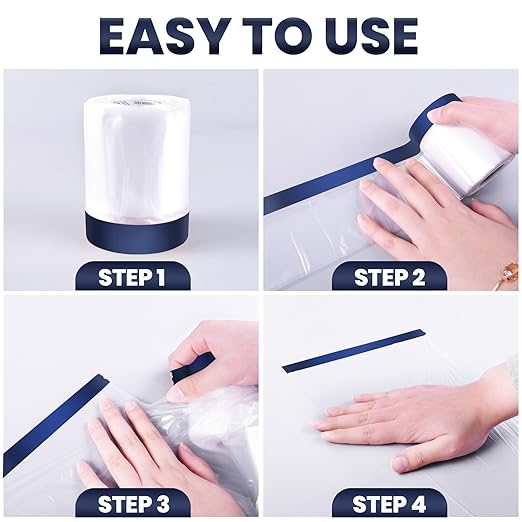 EASY TO USE

STEP 1

STEP 2

STEP 3

STEP 4