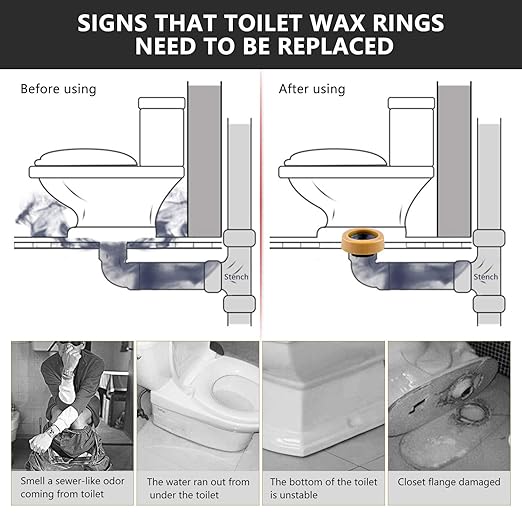 SIGNS THAT TOILET WAX RINGS NEED TO BE REPLACED

Before using

Stench

After using

Stench

Smell a sewer-like odor coming from toilet

The water ran out from under the toilet

The bottom of the toilet is unstable

Closet flange damaged