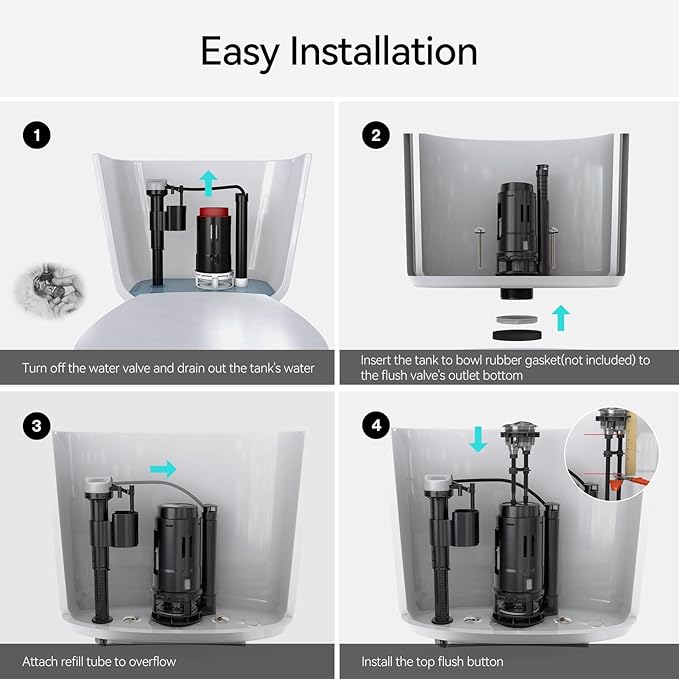 Easy Installation

1

Turn off the water valve and drain out the tank's water

2

Insert the tank to bowl rubber gasket(not included) to the flush valve's outlet bottom

3

Attach refill tube to overflow

4

Install the top flush button