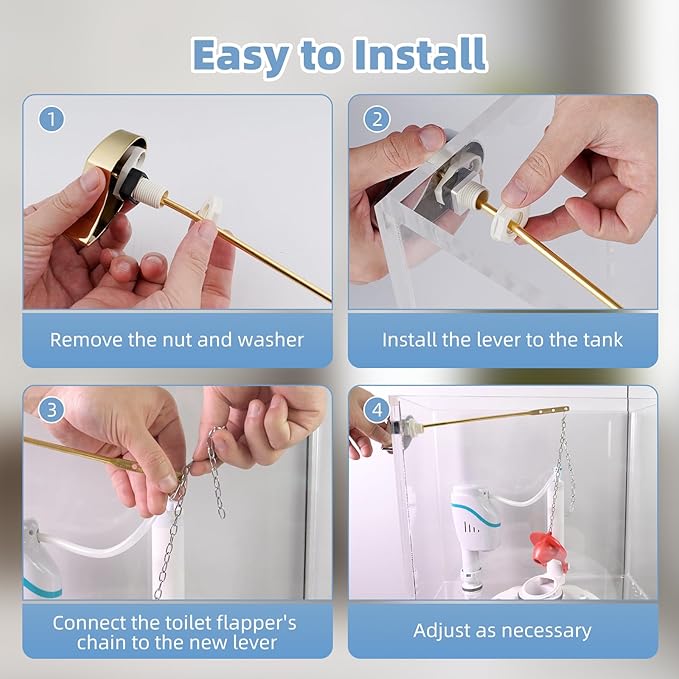 Easy to Install

1

Remove the nut and washer

2

Install the lever to the tank

3

Connect the toilet flapper's chain to the new lever

4

Adjust as necessary