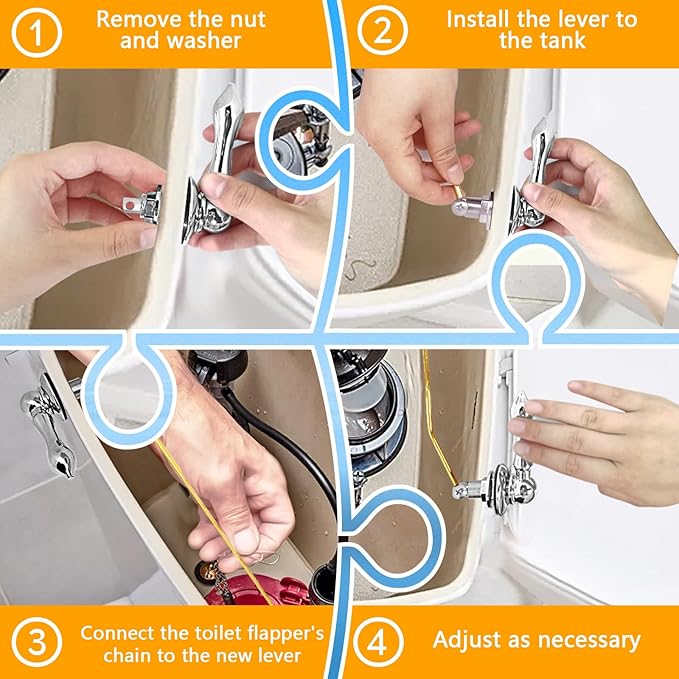 1 Remove the nut and washer

2 Install the lever to the tank

3 Connect the toilet flapper's chain to the new lever

4 Adjust as necessary