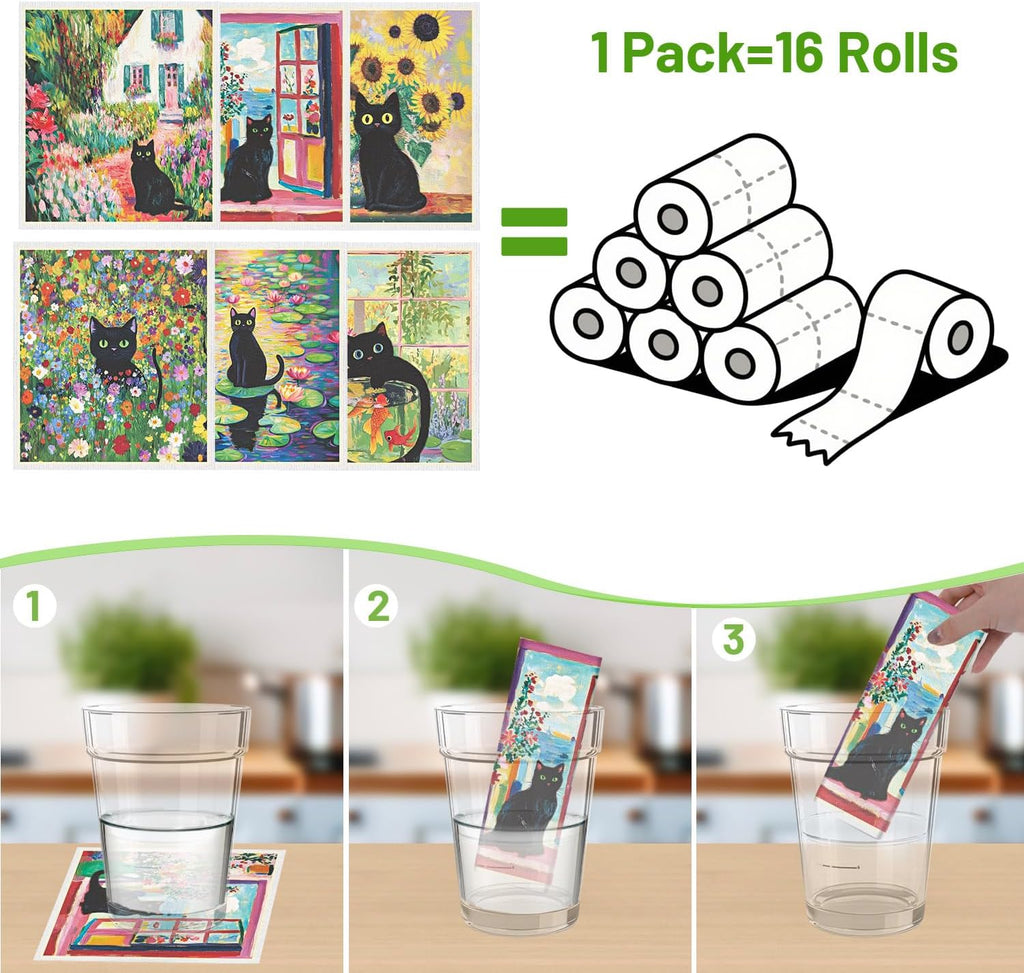 1 Pack=16 Rolls

=

1

2

3