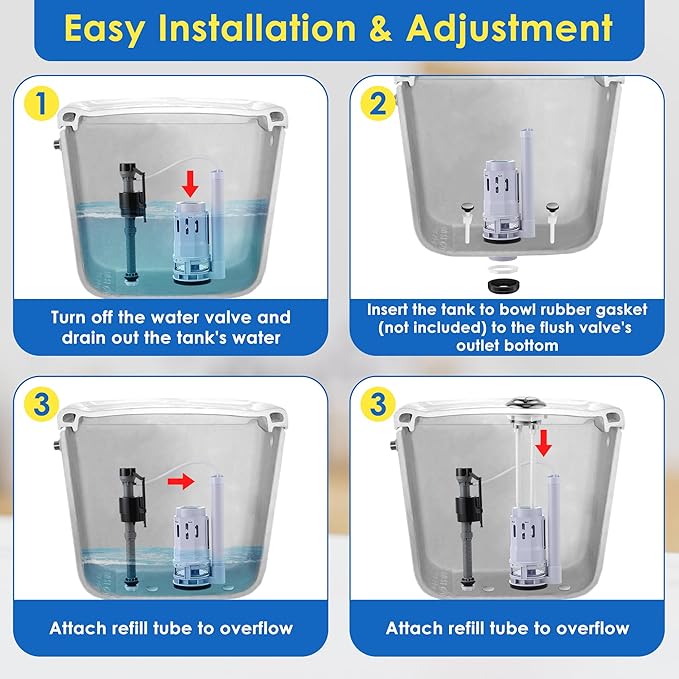 Easy Installation & Adjustment

1

Turn off the water valve and drain out the tank's water

2

Insert the tank to bowl rubber gasket (not included) to the flush valve's outlet bottom

3

Attach refill tube to overflow

3

Attach refill tube to overflow