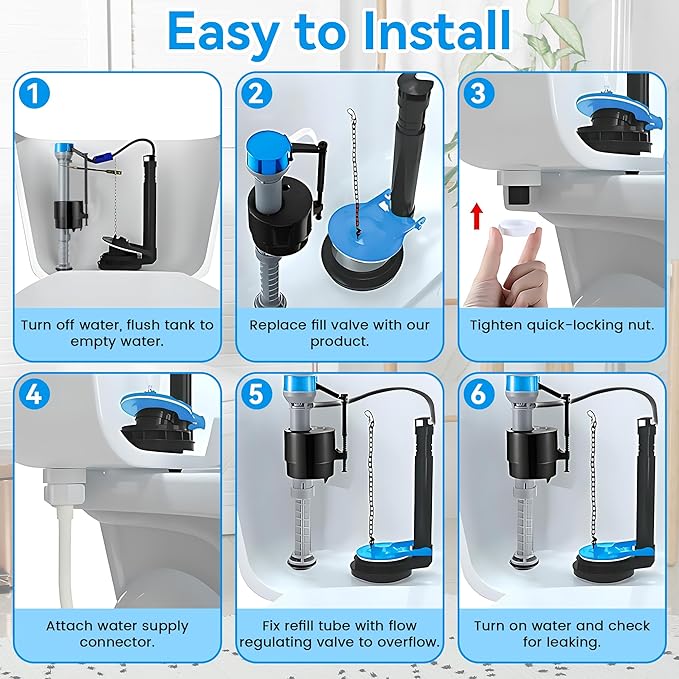 Easy to Install

1

Turn off water, flush tank to empty water.

2

Replace fill valve with our product.

3

Tighten quick-locking nut.

4

Attach water supply connector.

5

Fix refill tube with flow regulating valve to overflow.

6

Turn on water and check for leaking.