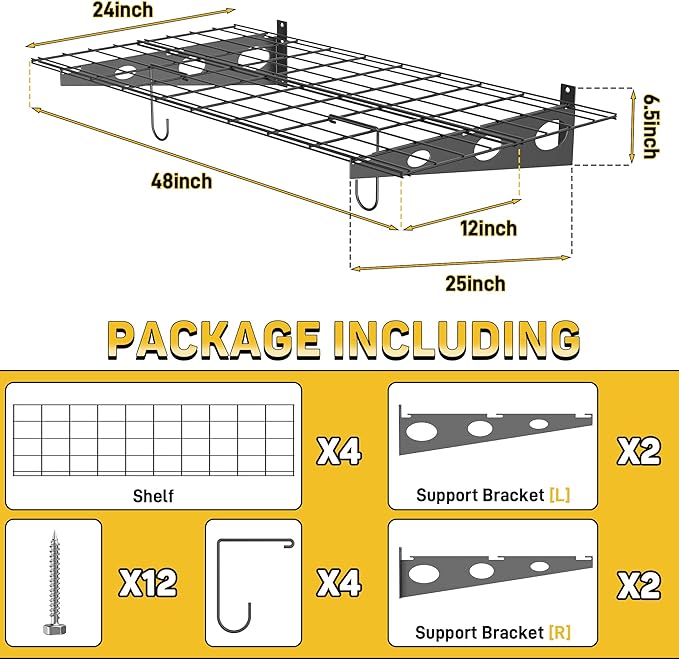 24inch

6.5inch

48inch

12inch

25inch

PACKAGE INCLUDING

Shelf

X4

Support Bracket [L]

X2

X12

X4

Support Bracket [R]

X2