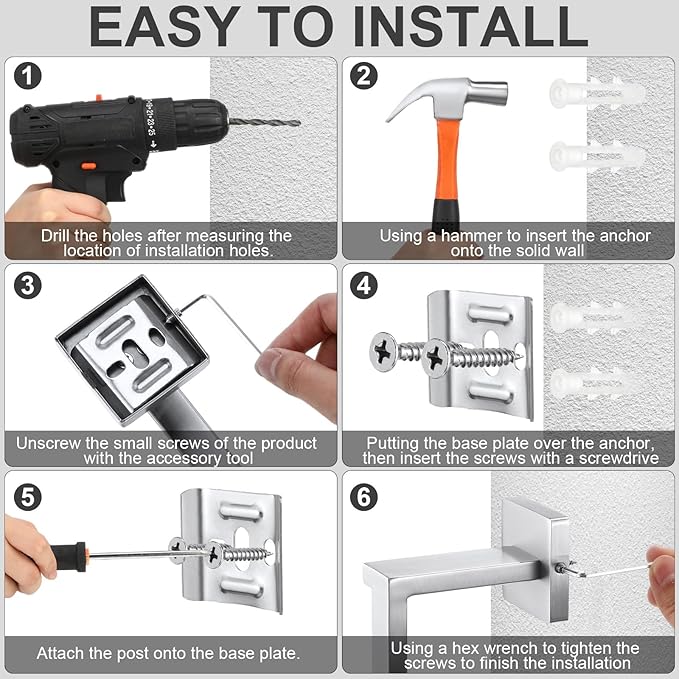 EASY TO INSTALL

1

Drill the holes after measuring the location of installation holes.

2

Using a hammer to insert the anchor onto the solid wall

3

Unscrew the small screws of the product with the accessory tool

4

Putting the base plate over the anchor, then insert the screws with a screwdrive

5

Attach the post onto the base plate.

6

Using a hex wrench to tighten the screws to finish the installation