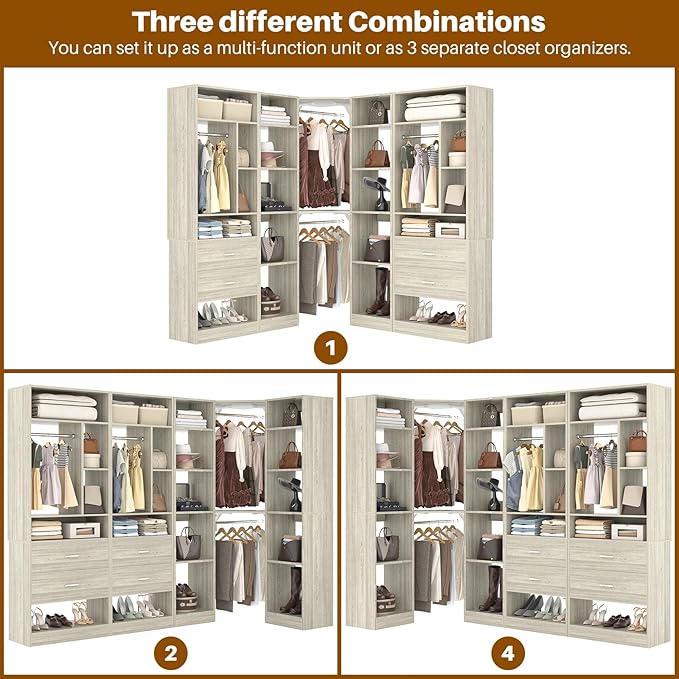 Three different Combinations
You can set it up as a multi-function unit or as 3 separate closet organizers.

1

2

4