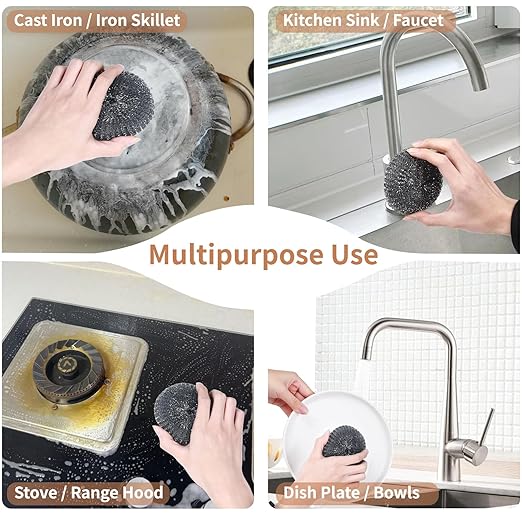 Cast Iron / Iron Skillet

Kitchen Sink / Faucet

Multipurpose Use

Stove / Range Hood

Dish Plate / Bowls