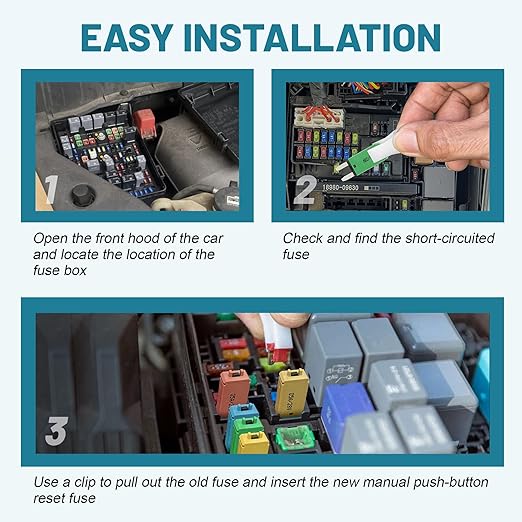 EASY INSTALLATION

1

Open the front hood of the car and locate the location of the fuse box

2

18880-09830

Check and find the short-circuited fuse

3

Use a clip to pull out the old fuse and insert the new manual push-button reset fuse