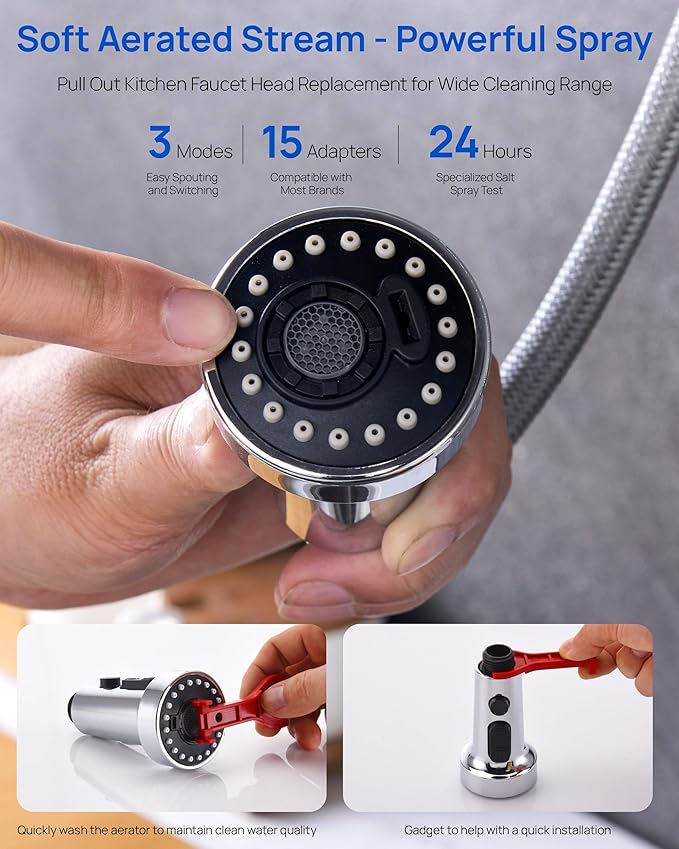 Soft Aerated Stream - Powerful Spray

Pull Out Kitchen Faucet Head Replacement for Wide Cleaning Range

3 Modes
Easy Spouting and Switching

15 Adapters
Compatible with Most Brands

24 Hours
Specialized Salt Spray Test

Quickly wash the aerator to maintain clean water quality

Gadget to help with a quick installation