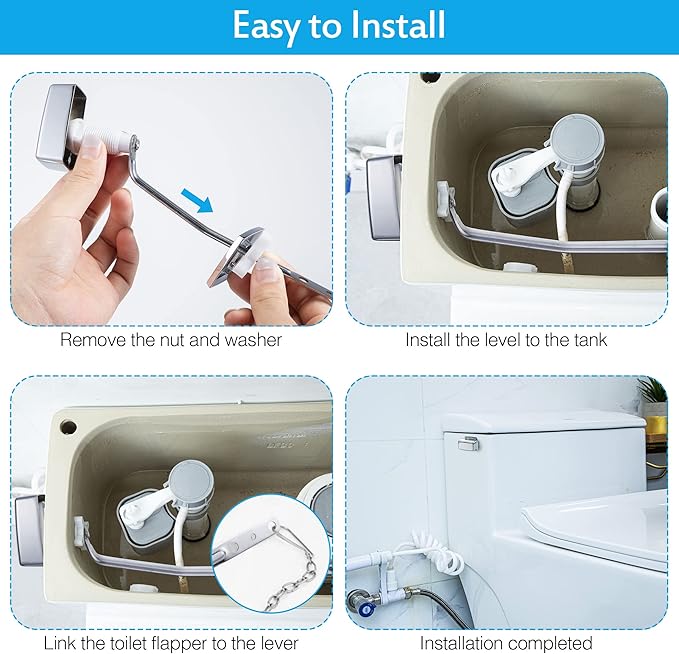 Easy to Install

Remove the nut and washer

Install the level to the tank

Link the toilet flapper to the lever

Installation completed