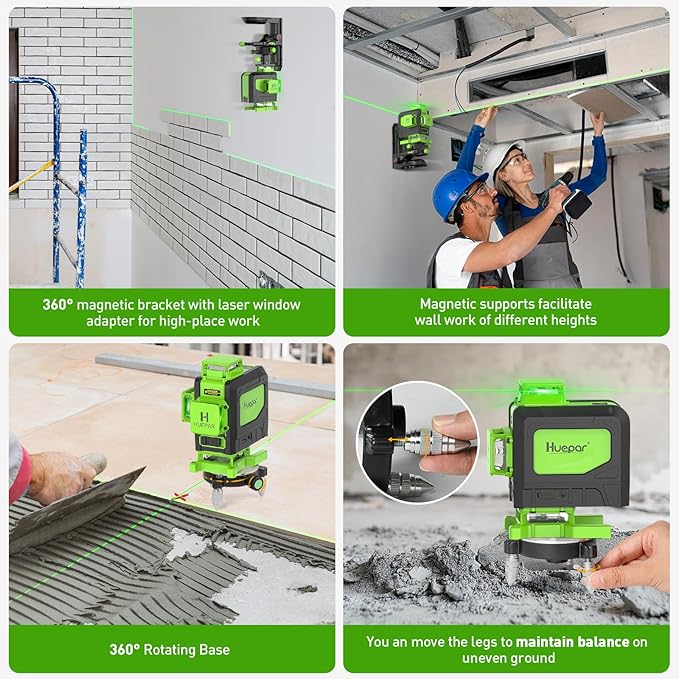 360° magnetic bracket with laser window adapter for high-place work

Magnetic supports facilitate wall work of different heights

H
HUEPAR
Huepar

360° Rotating Base

Huepar

You an move the legs to maintain balance on uneven ground