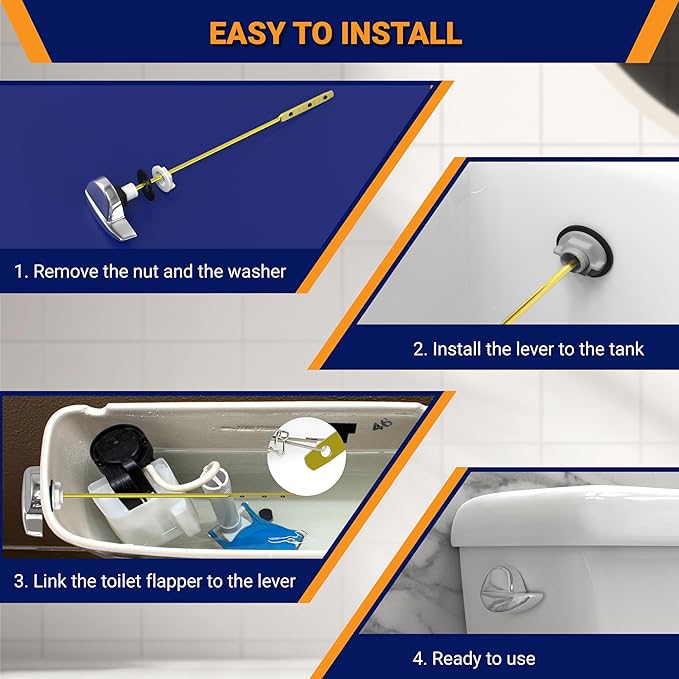 EASY TO INSTALL

1. Remove the nut and the washer

2. Install the lever to the tank

46

3. Link the toilet flapper to the lever

4. Ready to use