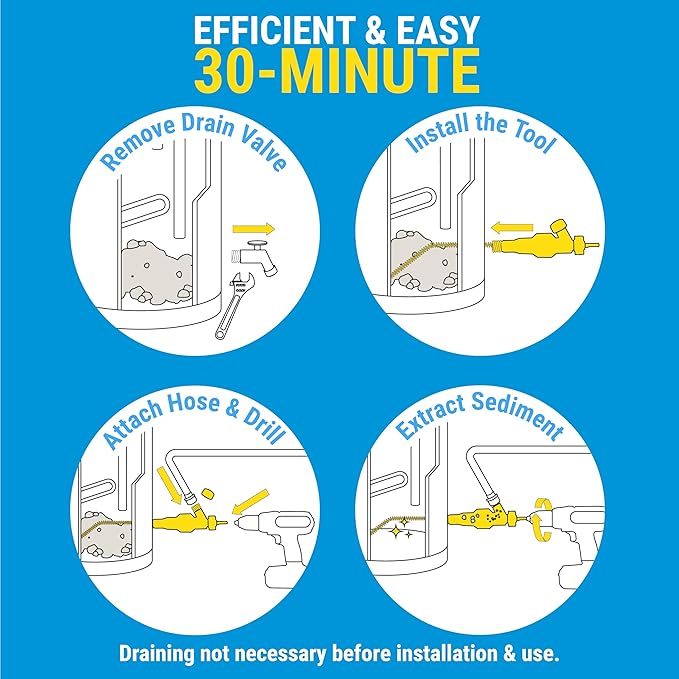 EFFICIENT & EASY
30-MINUTE

Remove Drain Valve

Install the Tool

Attach Hose & Drill

Extract Sediment

Draining not necessary before installation & use.