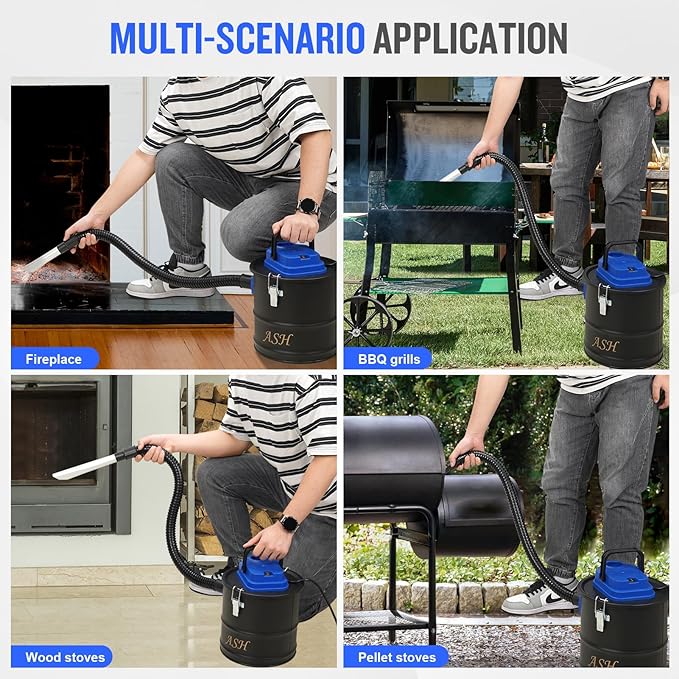 MULTI-SCENARIO APPLICATION

ASH

Fireplace

ASH

BBQ grills

ASH

Wood stoves

ASH

Pellet stoves