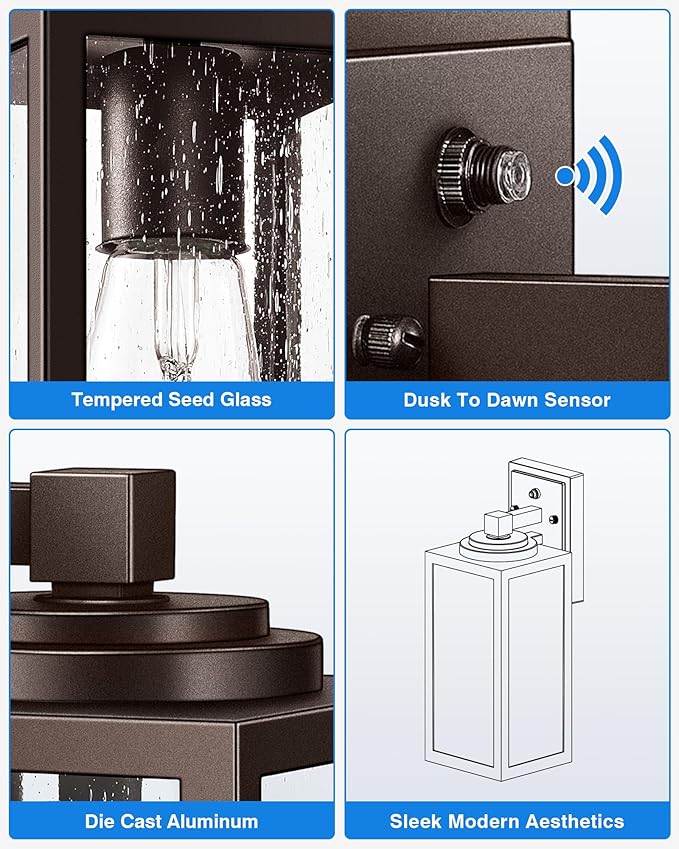 Tempered Seed Glass

Dusk To Dawn Sensor

Die Cast Aluminum

Sleek Modern Aesthetics