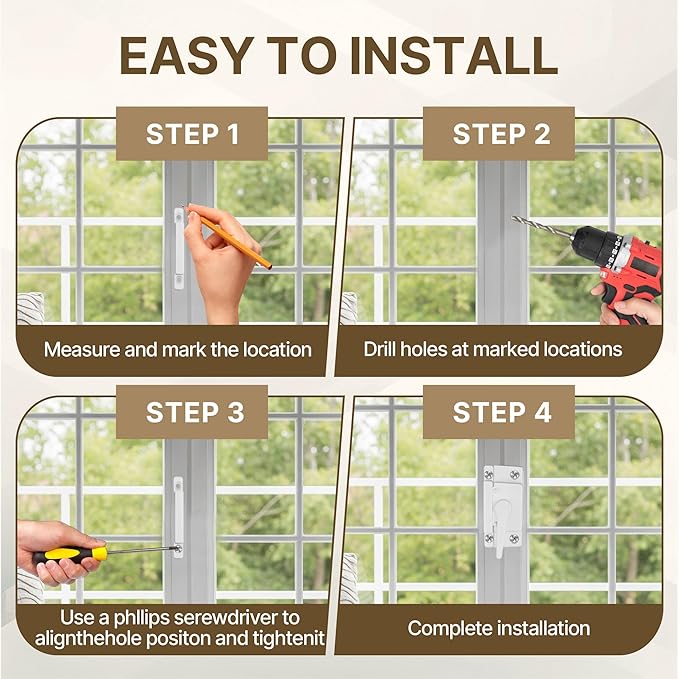 EASY TO INSTALL

STEP 1

Measure and mark the location

STEP 2

Drill holes at marked locations

STEP 3

Use a phllips serewdriver to alignthehole positon and tightenit

STEP 4

Complete installation