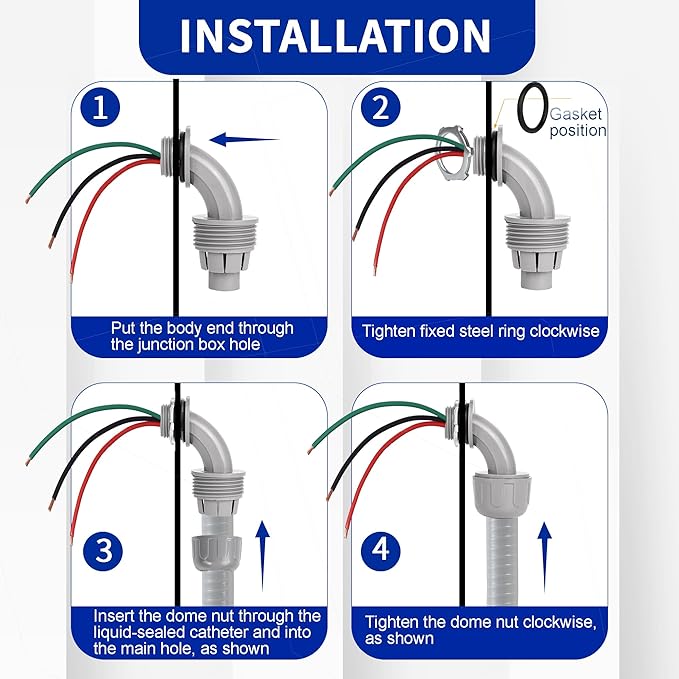 INSTALLATION

1

Put the body end through the junction box hole

2

Gasket position

Tighten fixed steel ring clockwise

3

Insert the dome nut through the liquid-sealed catheter and into the main hole, as shown

4

Tighten the dome nut clockwise, as shown