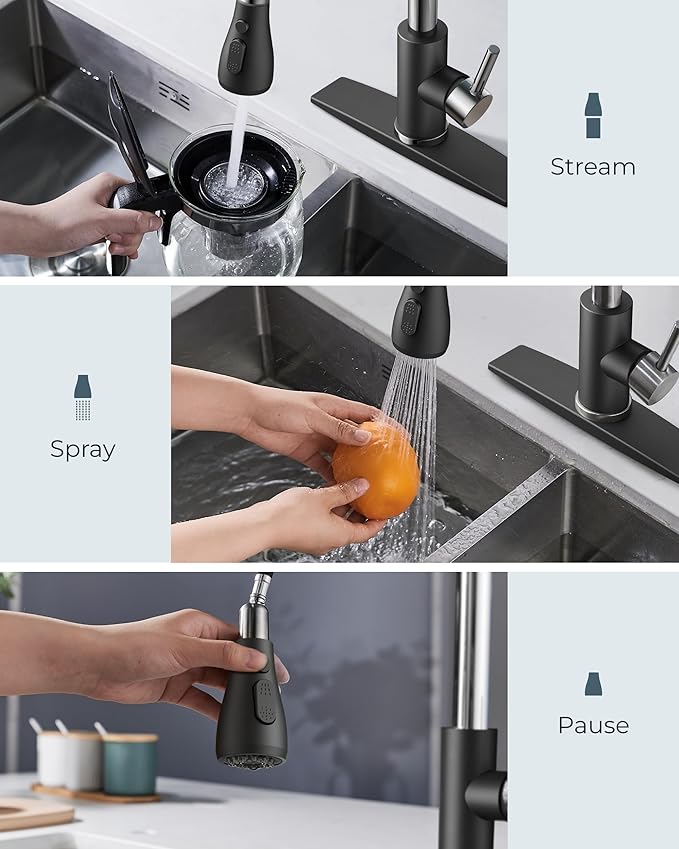 Stream

Spray

Pause