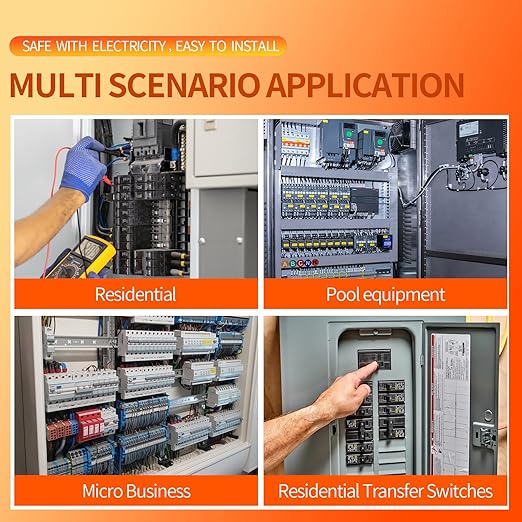 SAFE WITH ELECTRICITY , EASY TO INSTALL

MULTI SCENARIO APPLICATION

Residential

Pool equipment

Micro Business

Residential Transfer Switches