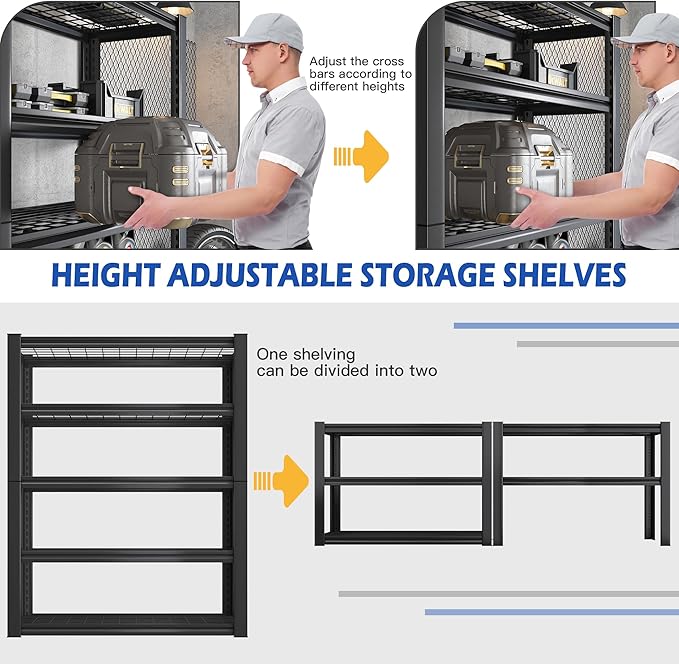 Adjust the cross bars according to different heights

HEIGHT ADJUSTABLE STORAGE SHELVES

One shelving can be divided into two