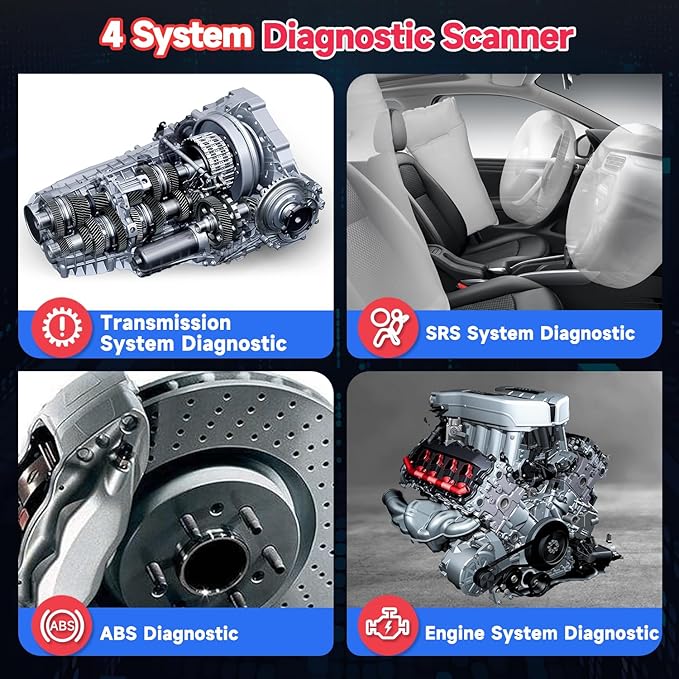 4 System Diagnostic Scanner

Transmission System Diagnostic

SRS System Diagnostic

ABS

ABS Diagnostic

Engine System Diagnostic