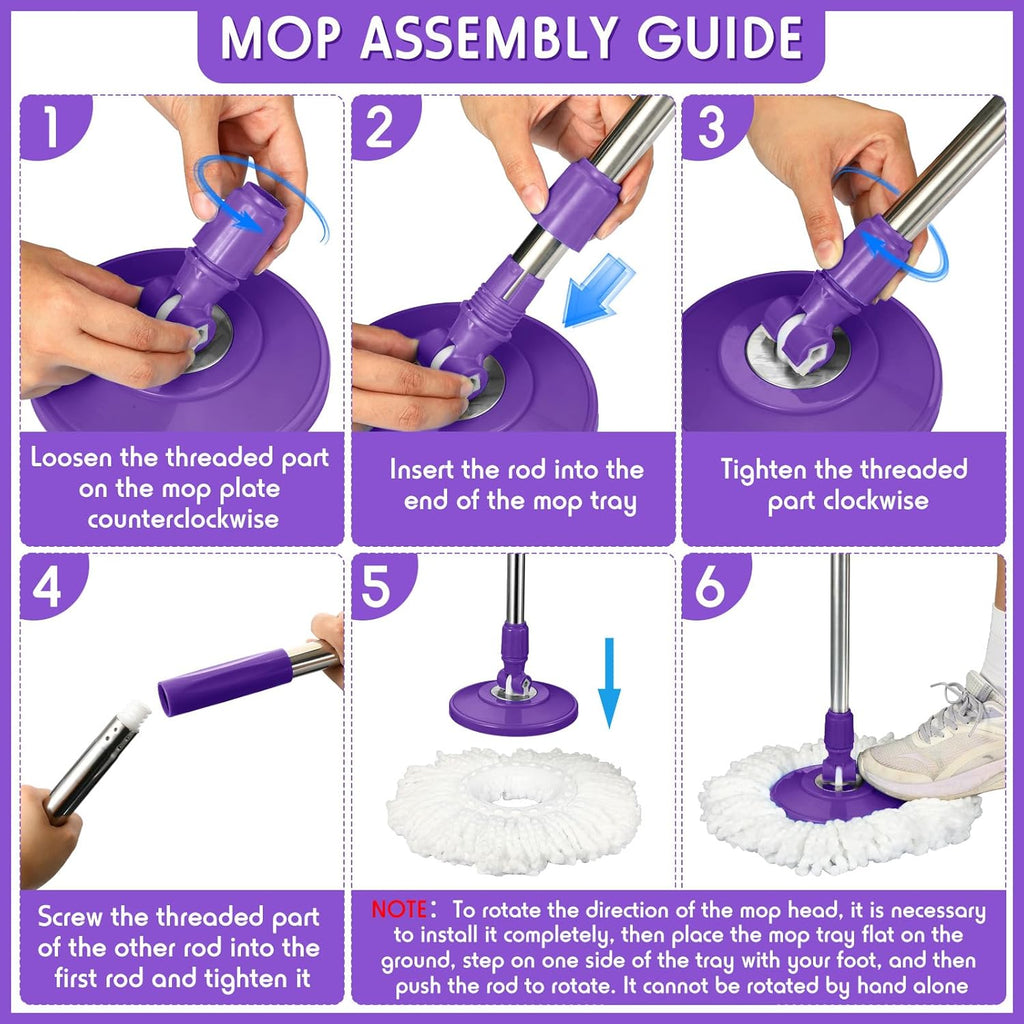 MOP ASSEMBLY GUIDE

1

Loosen the threaded part on the mop plate counterclockwise

2

Insert the rod into the end of the mop tray

3

Tighten the threaded part clockwise

4

Screw the threaded part of the other rod into the first rod and tighten it

5

6

NOTE: To rotate the direction of the mop head, it is necessary to install it completely, then place the mop tray flat on the ground, step on one side of the tray with your foot, and then push the rod to rotate. It cannot be rotated by hand alone