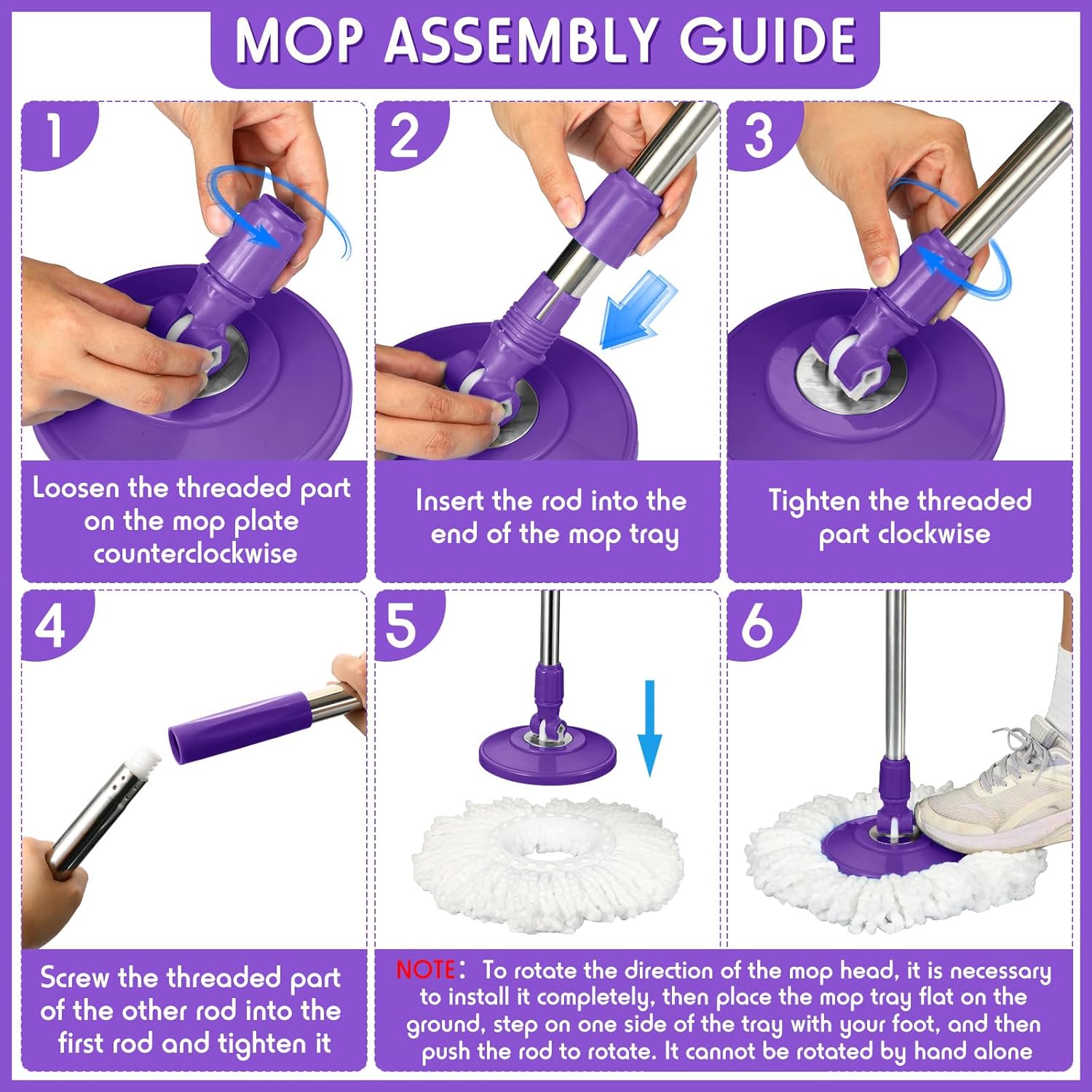 MOP ASSEMBLY GUIDE

1

Loosen the threaded part on the mop plate counterclockwise

2

Insert the rod into the end of the mop tray

3

Tighten the threaded part clockwise

4

Screw the threaded part of the other rod into the first rod and tighten it

5

6

NOTE: To rotate the direction of the mop head, it is necessary to install it completely, then place the mop tray flat on the ground, step on one side of the tray with your foot, and then push the rod to rotate. It cannot be rotated by hand alone