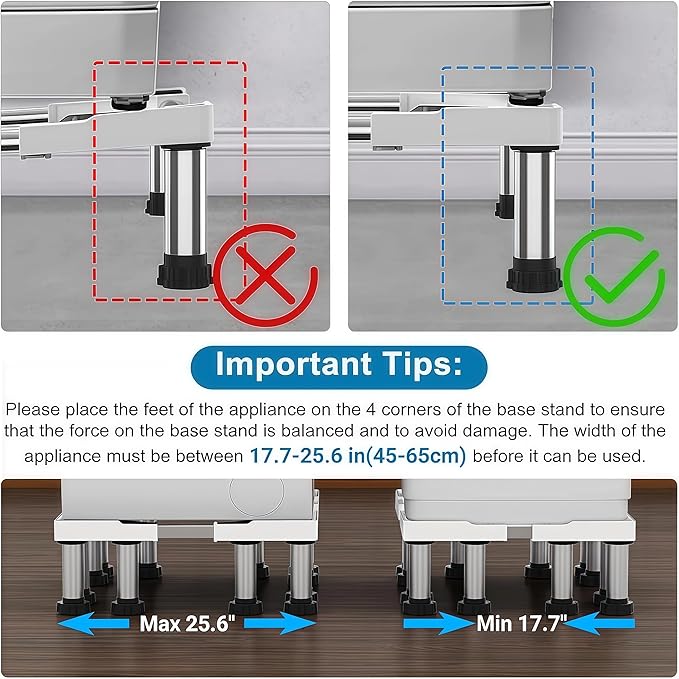 Important Tips:

Please place the feet of the appliance on the 4 corners of the base stand to ensure that the force on the base stand is balanced and to avoid damage. The width of the appliance must be between 17.7-25.6 in(45-65cm) before it can be used.

Max 25.6"

Min 17.7"