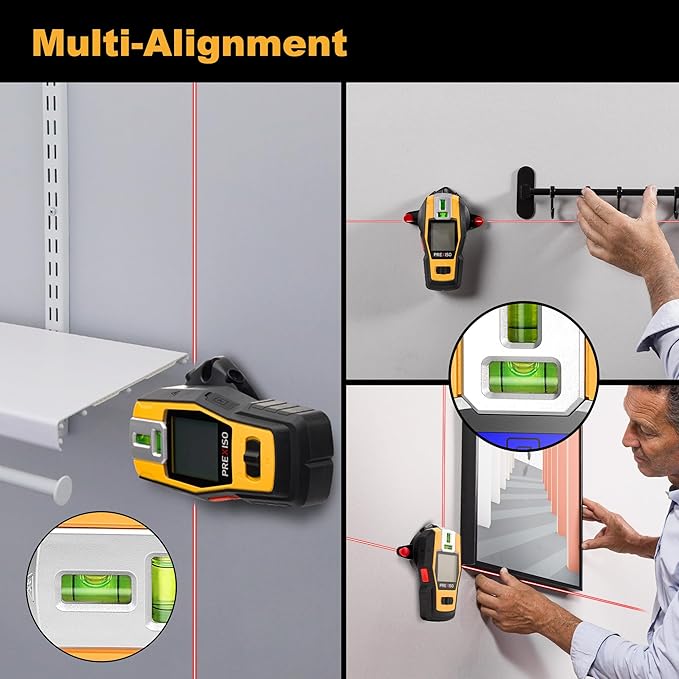 Multi-Alignment

PREXISO

PREXISO

PREXISO