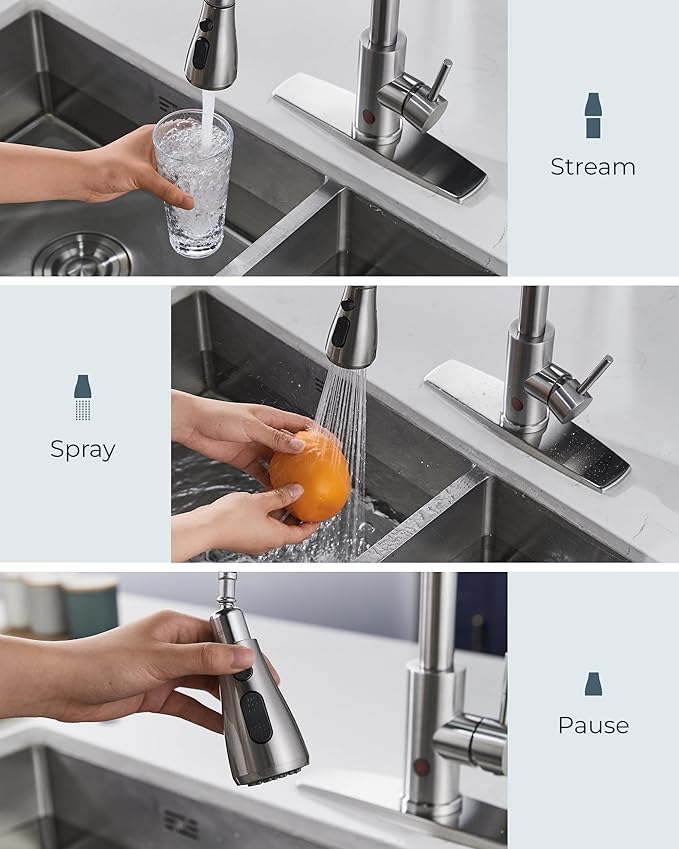 Stream

Spray

Pause