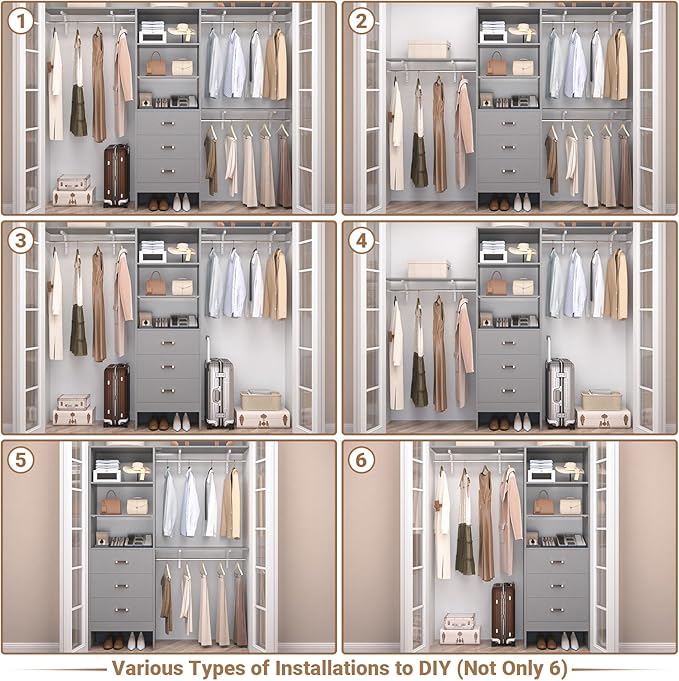 1

2

3

4

5

6

Various Types of Installations to DIY (Not Only 6)