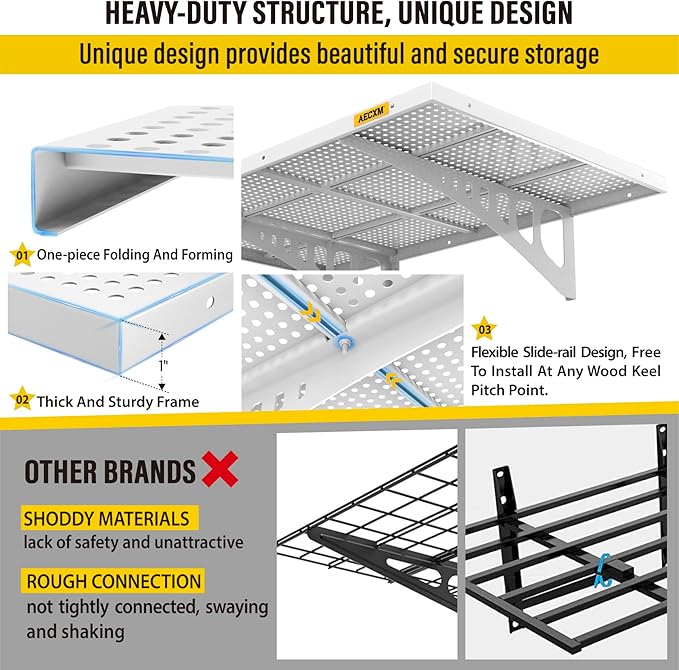 HEAVY-DUTY STRUCTURE, UNIQUE DESIGN

Unique design provides beautiful and secure storage

AECXM

01 One-piece Folding And Forming

1"

02 Thick And Sturdy Frame

03 Flexible Slide-rail Design, Free To Install At Any Wood Keel Pitch Point.

OTHER BRANDS

SHODDY MATERIALS
lack of safety and unattractive

ROUGH CONNECTION
not tightly connected, swaying and shaking