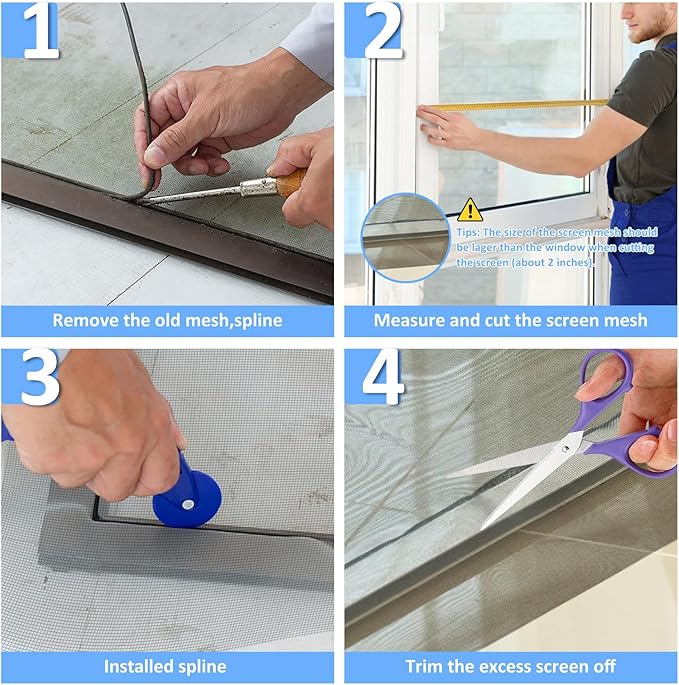 1

Remove the old mesh,spline

2

Tips: The size of the screen mesh should be lager than the window when cutting the screen (about 2 inches).

Measure and cut the screen mesh

3

Installed spline

4

Trim the excess screen off