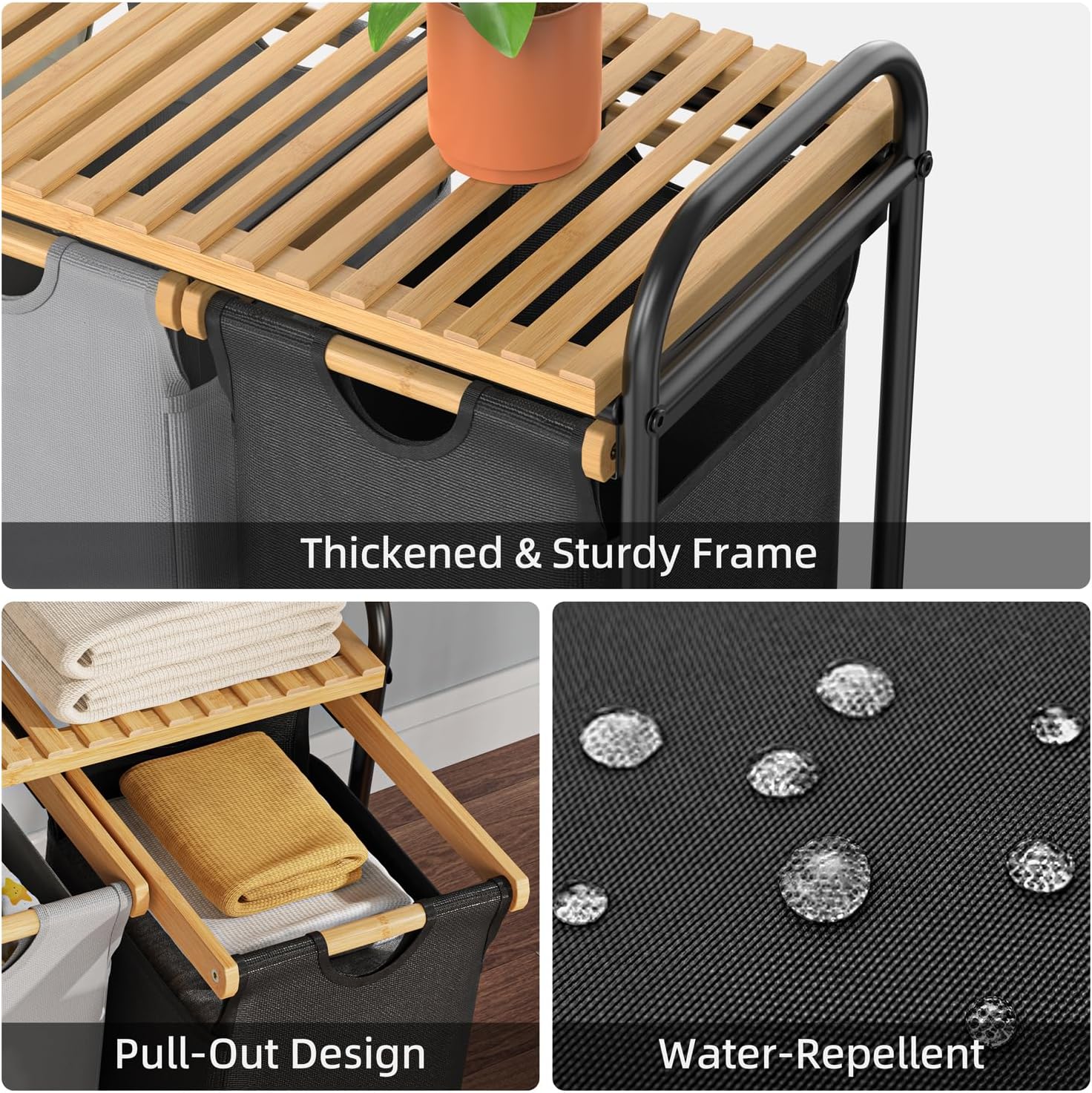 Thickened & Sturdy Frame

Pull-Out Design

Water-Repellent