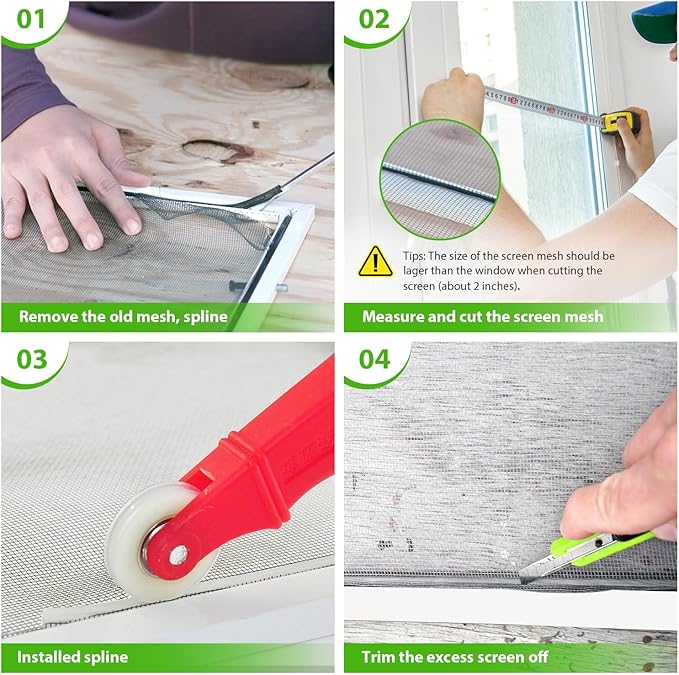 01

Remove the old mesh, spline

02

Tips: The size of the screen mesh should be lager than the window when cutting the screen (about 2 inches).

Measure and cut the screen mesh

03

Installed spline

04

Trim the excess screen off